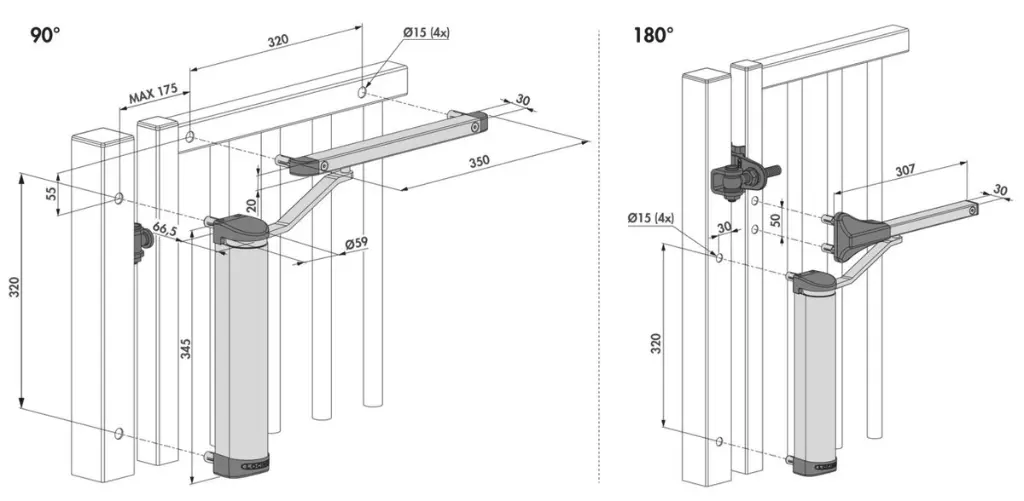 90°

320

Ø15 (4x)

MAX 175

30

350

55

20

66,5

Ø59

320

345

180°

307

30

Ø15 (4x)

30

50

320